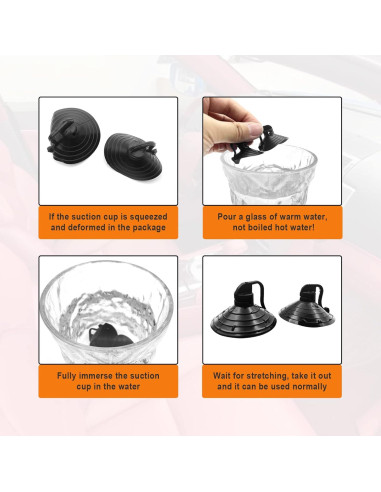 If the suction cup is squeezed and deformed in the package

Pour a glass of warm water, not boiled hot water!

Fully immerse the suction cup in the water

Wait for stretching, take it out and it can be used normally