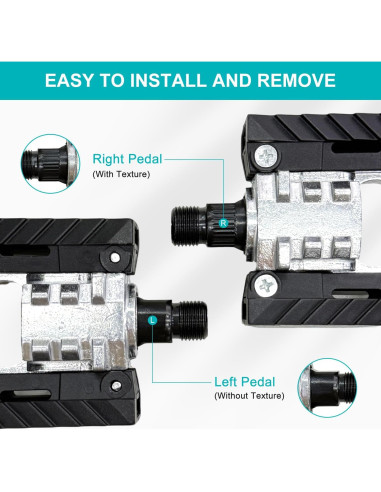 EASY TO INSTALL AND REMOVE

Right Pedal
(With Texture)

R

L

Left Pedal
(Without Texture)