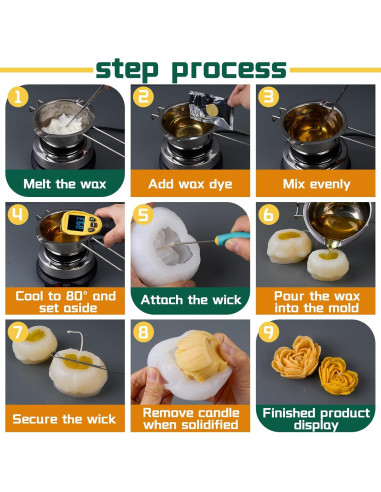 step process

1
Melt the wax

2
Add wax dye

3
Mix evenly

4
Cool to 80° and set aside

5
Attach the wick

6
Pour the wax into the mold

7
Secure the wick

8
Remove candle when solidified

9
Finished product display