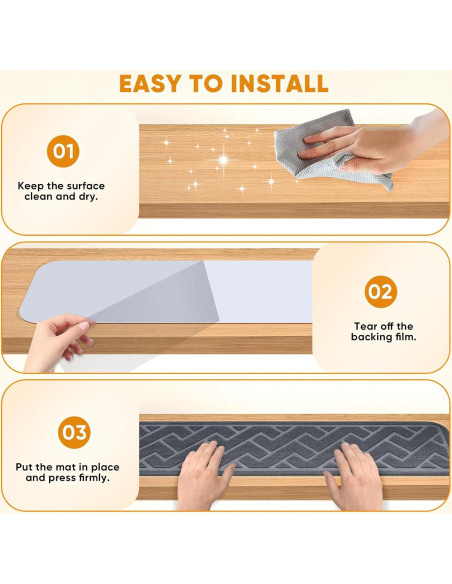 EASY TO INSTALL

01

Keep the surface clean and dry.

02

Tear off the backing film.

03

Put the mat in place and press firmly.