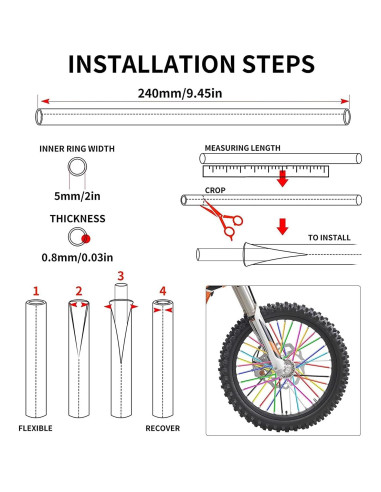 INSTALLATION STEPS

240mm/9.45in

INNER RING WIDTH

5mm/2in

THICKNESS

0.8mm/0.03in

MEASURING LENGTH

CROP

TO INSTALL

1

2

3

4

FLEXIBLE

RECOVER