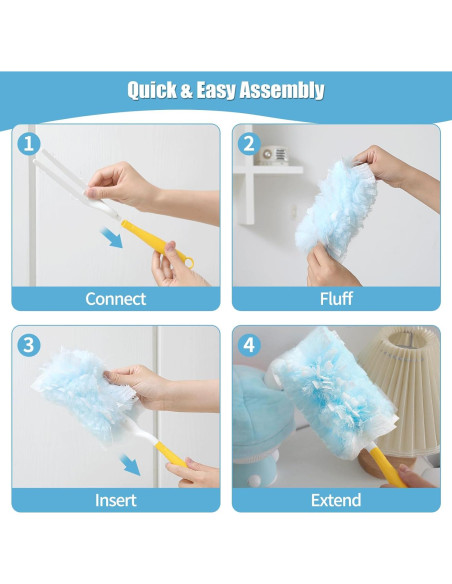 Quick & Easy Assembly

1

Connect

2

Fluff

3

Insert

4

Extend