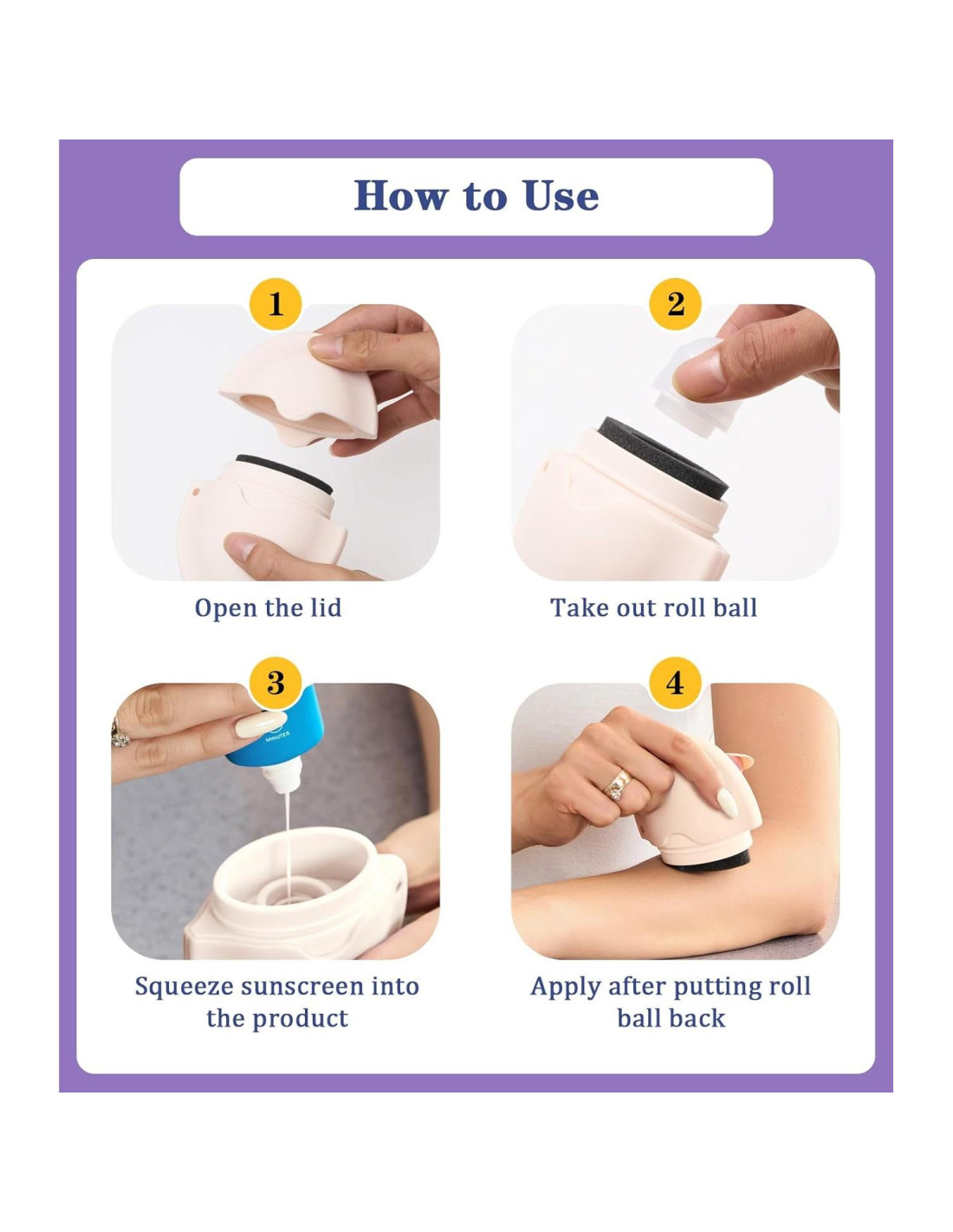 How to Use

1

Open the lid

2

Take out roll ball

3

MINUTES

Squeeze sunscreen into the product

4

Apply after putting roll ball back