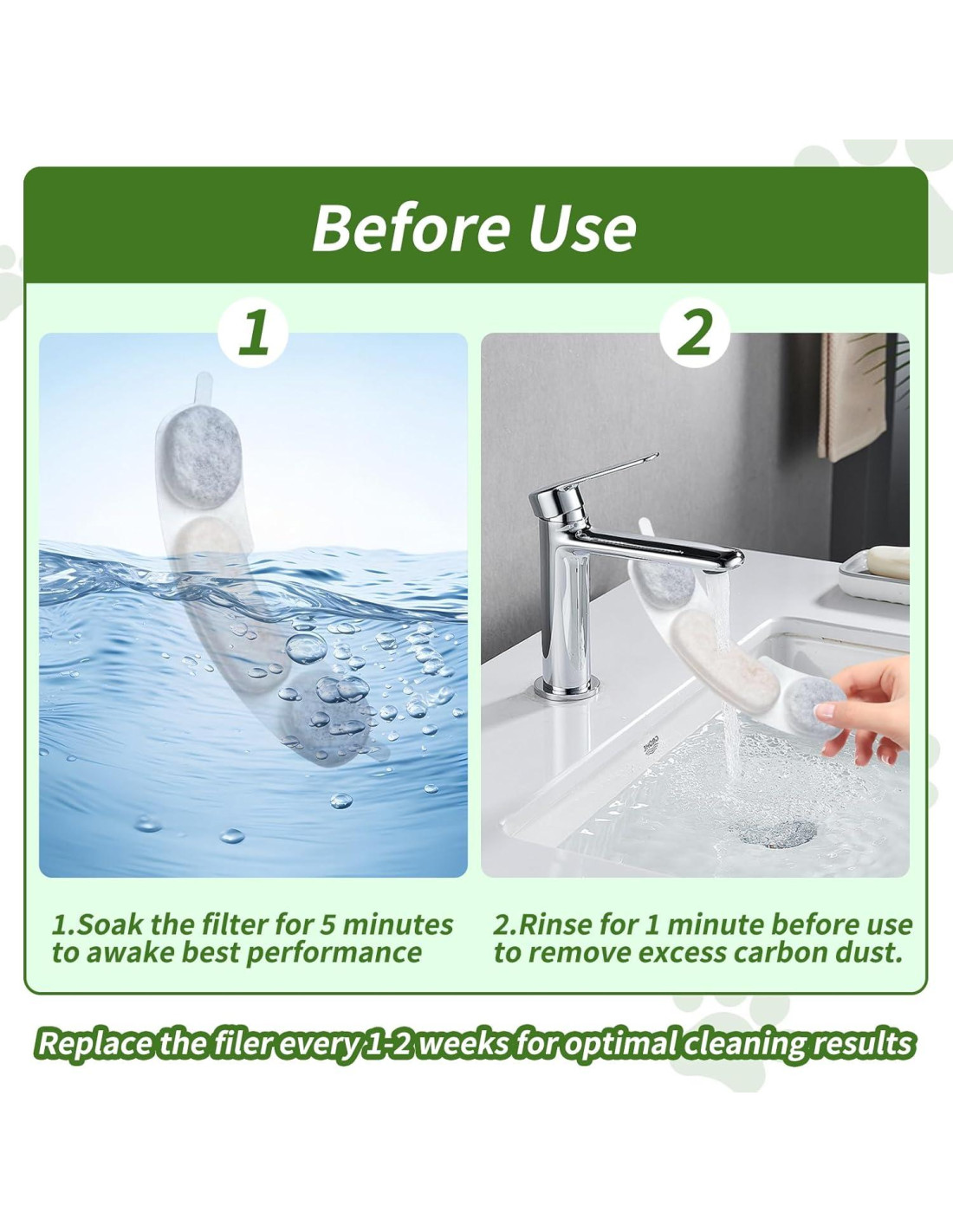 Before Use

1

2

GROHE

1.Soak the filter for 5 minutes to awake best performance

2.Rinse for 1 minute before use to remove excess carbon dust.

Replace the filer every 1-2 weeks for optimal cleaning results