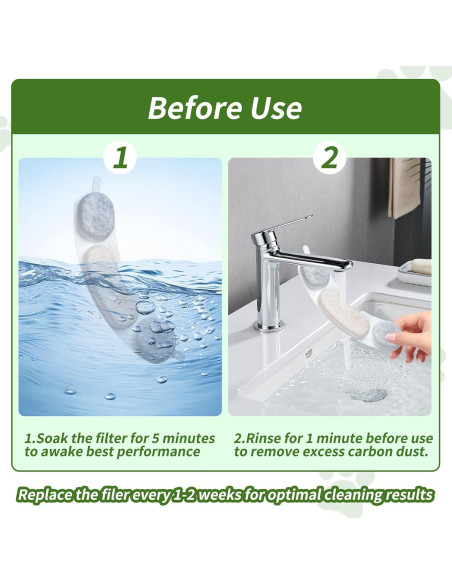 Before Use

1

2

1.Soak the filter for 5 minutes to awake best performance

2.Rinse for 1 minute before use to remove excess carbon dust.

Replace the filer every 1-2 weeks for optimal cleaning results