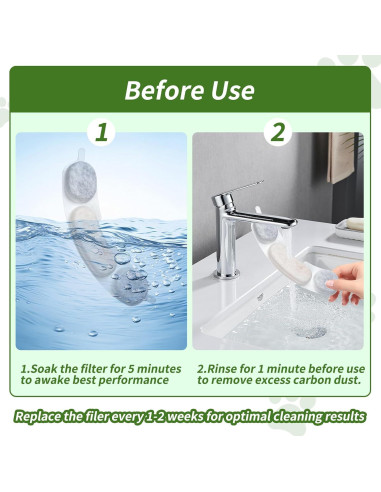 Before Use

1

2

1.Soak the filter for 5 minutes to awake best performance

2.Rinse for 1 minute before use to remove excess carbon dust.

Replace the filer every 1-2 weeks for optimal cleaning results