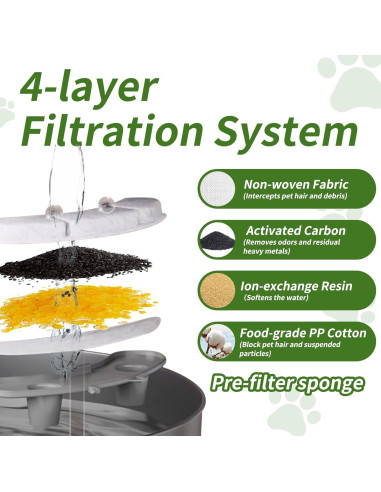 4-layer
Filtration System

Non-woven Fabric
(Intercepts pet hair and debris)

Activated Carbon
(Removes odors and residual heavy metals)

Ion-exchange Resin
(Softens the water)

Food-grade PP Cotton
(Block pet hair and suspended particles)

Pre-filter sponge