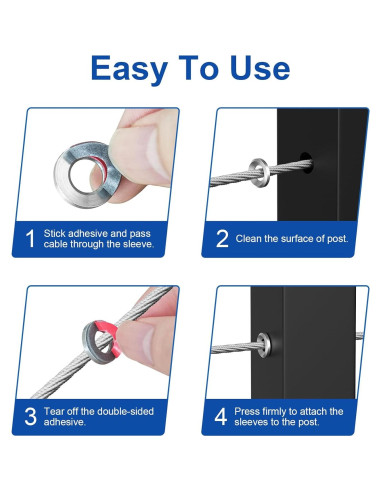 Easy To Use

1 Stick adhesive and pass cable through the sleeve.

2 Clean the surface of post.

3 Tear off the double-sided adhesive.

4 Press firmly to attach the sleeves to the post.