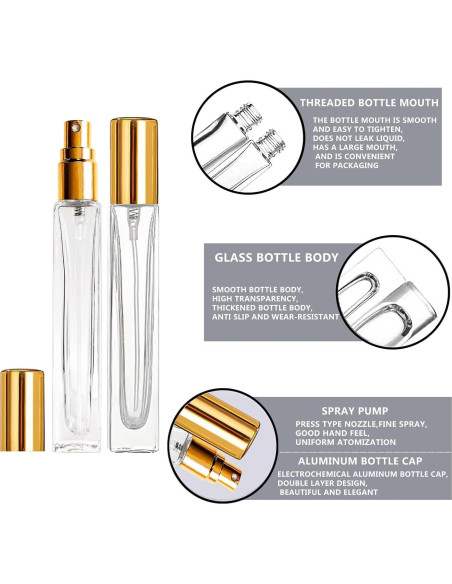 THREADED BOTTLE MOUTH

THE BOTTLE MOUTH IS SMOOTH AND EASY TO TIGHTEN, DOES NOT LEAK LIQUID, HAS A LARGE MOUTH, AND IS CONVENIENT FOR PACKAGING

GLASS BOTTLE BODY

SMOOTH BOTTLE BODY, HIGH TRANSPARENCY, THICKENED BOTTLE BODY, ANTI SLIP AND WEAR-RESISTANT

SPRAY PUMP

PRESS TYPE NOZZLE,FINE SPRAY, GOOD HAND FEEL, UNIFORM ATOMIZATION

ALUMINUM BOTTLE CAP

ELECTROCHEMICAL ALUMINUM BOTTLE CAP, DOUBLE LAYER DESIGN, BEAUTIFUL AND ELEGANT