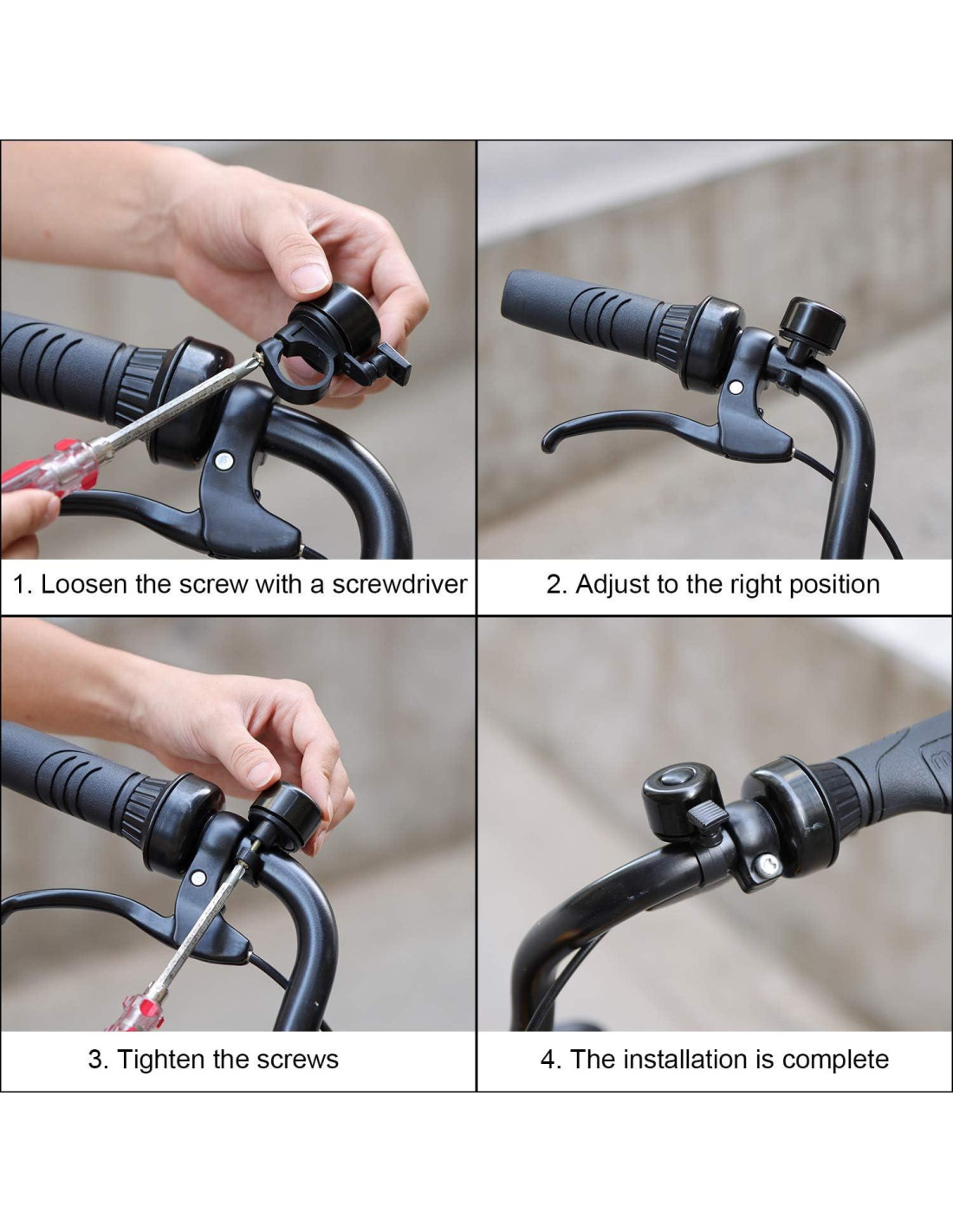 1. Loosen the screw with a screwdriver

2. Adjust to the right position

3. Tighten the screws

4. The installation is complete