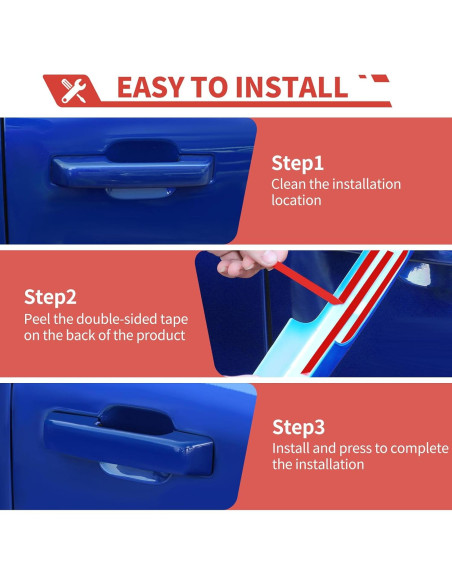 EASY TO INSTALL

Step1
Clean the installation location

Step2
Peel the double-sided tape on the back of the product

Step3
Install and press to complete the installation