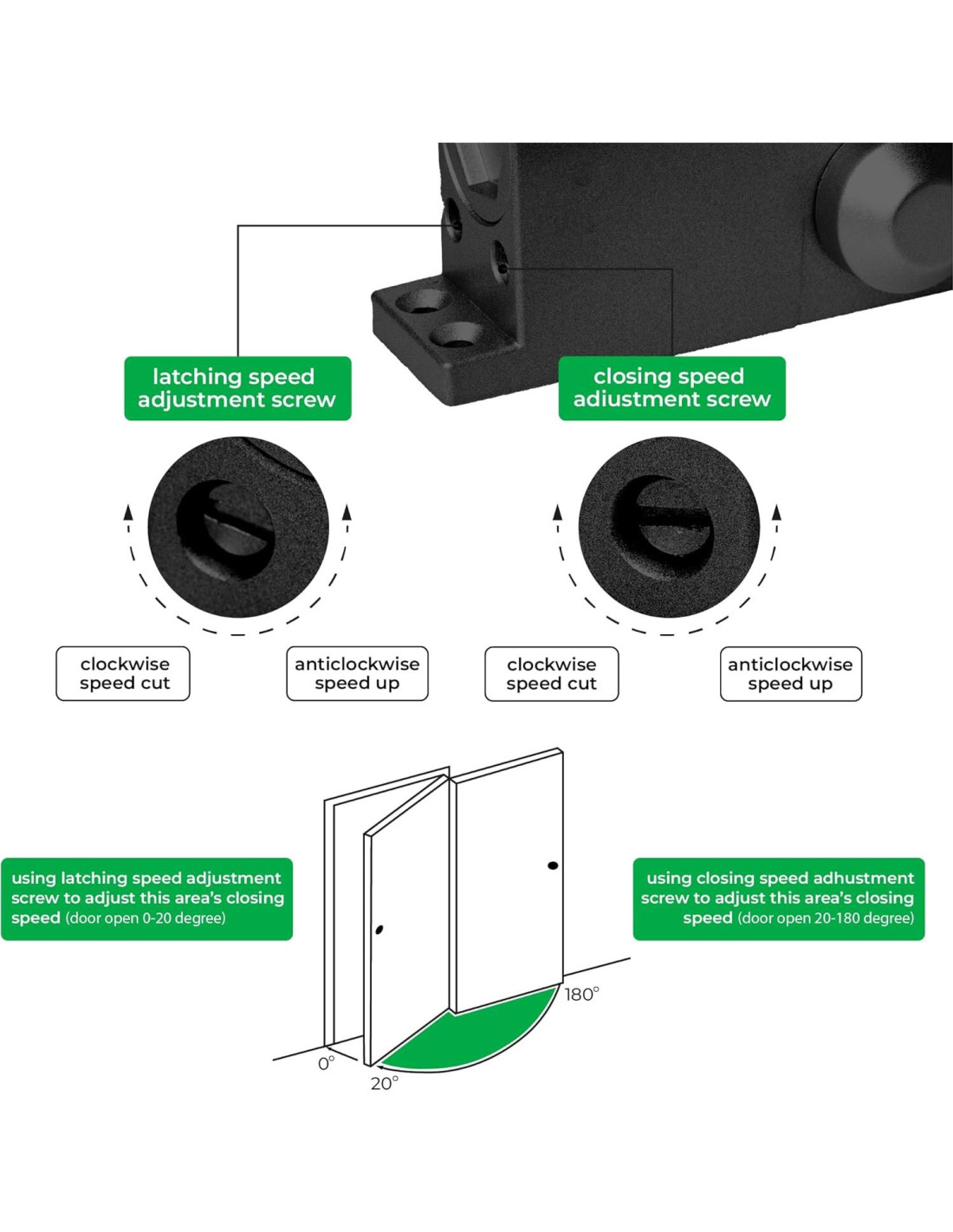 latching speed adjustment screw

closing speed adiustment screw

clockwise speed cut

anticlockwise speed up

clockwise speed cut

anticlockwise speed up

using latching speed adjustment screw to adjust this area's closing speed (door open 0-20 degree)

using closing speed adhustment screw to adjust this area's closing speed (door open 20-180 degree)

180°

0°

20°