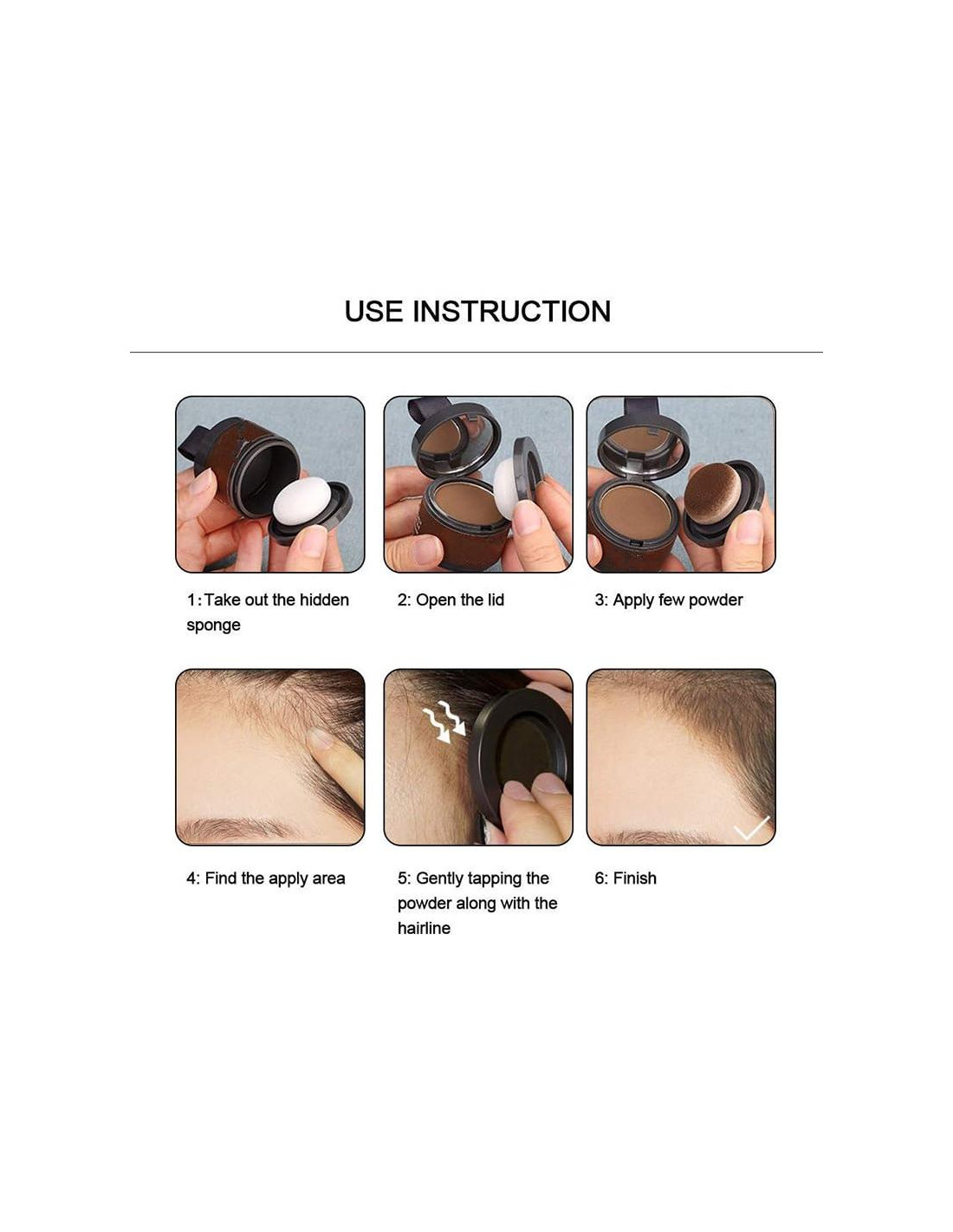 USE INSTRUCTION

1:Take out the hidden sponge

2: Open the lid

3: Apply few powder

4: Find the apply area

5: Gently tapping the powder along with the hairline

6: Finish