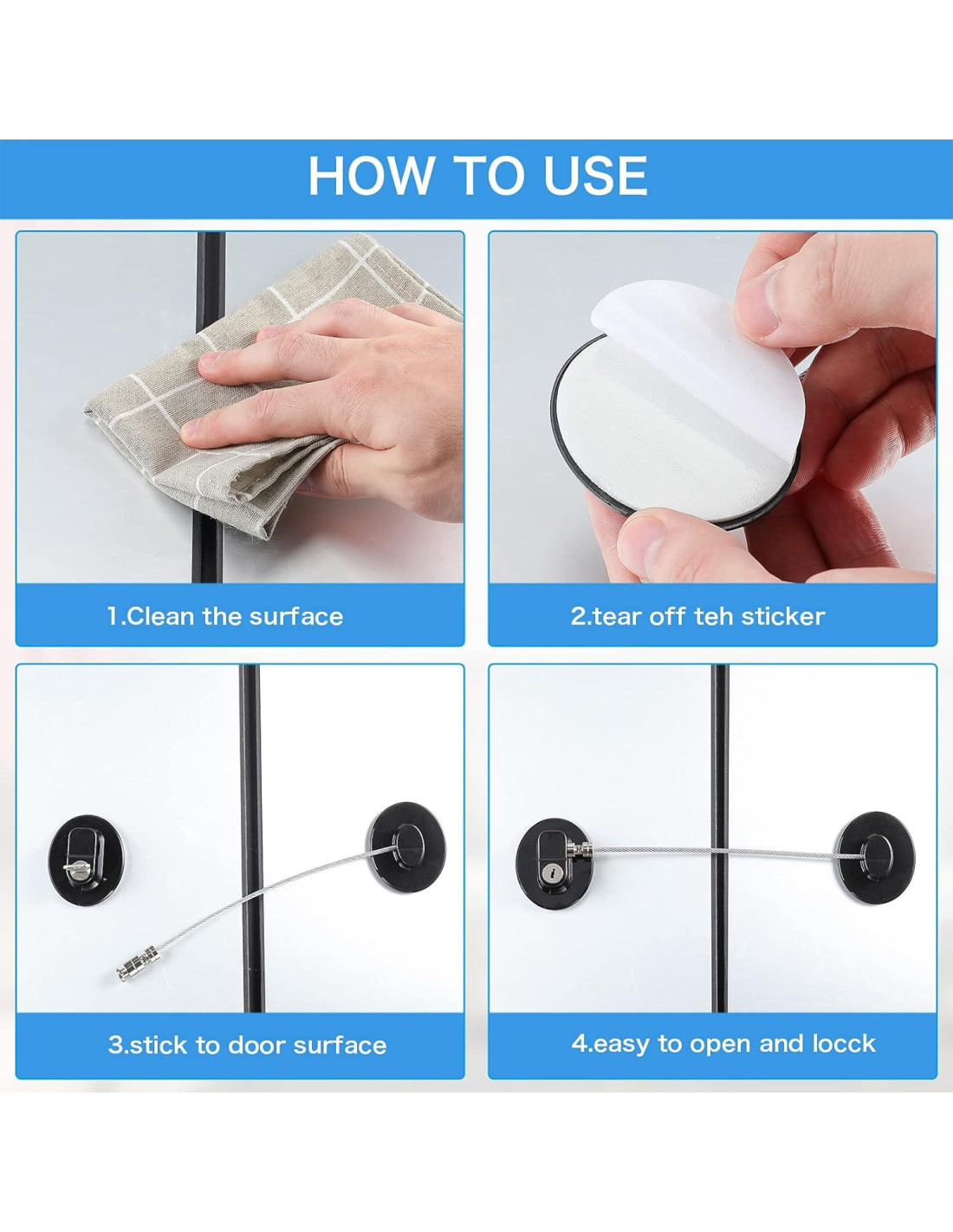 HOW TO USE

1.Clean the surface

2.tear off teh sticker

3.stick to door surface

4.easy to open and locck