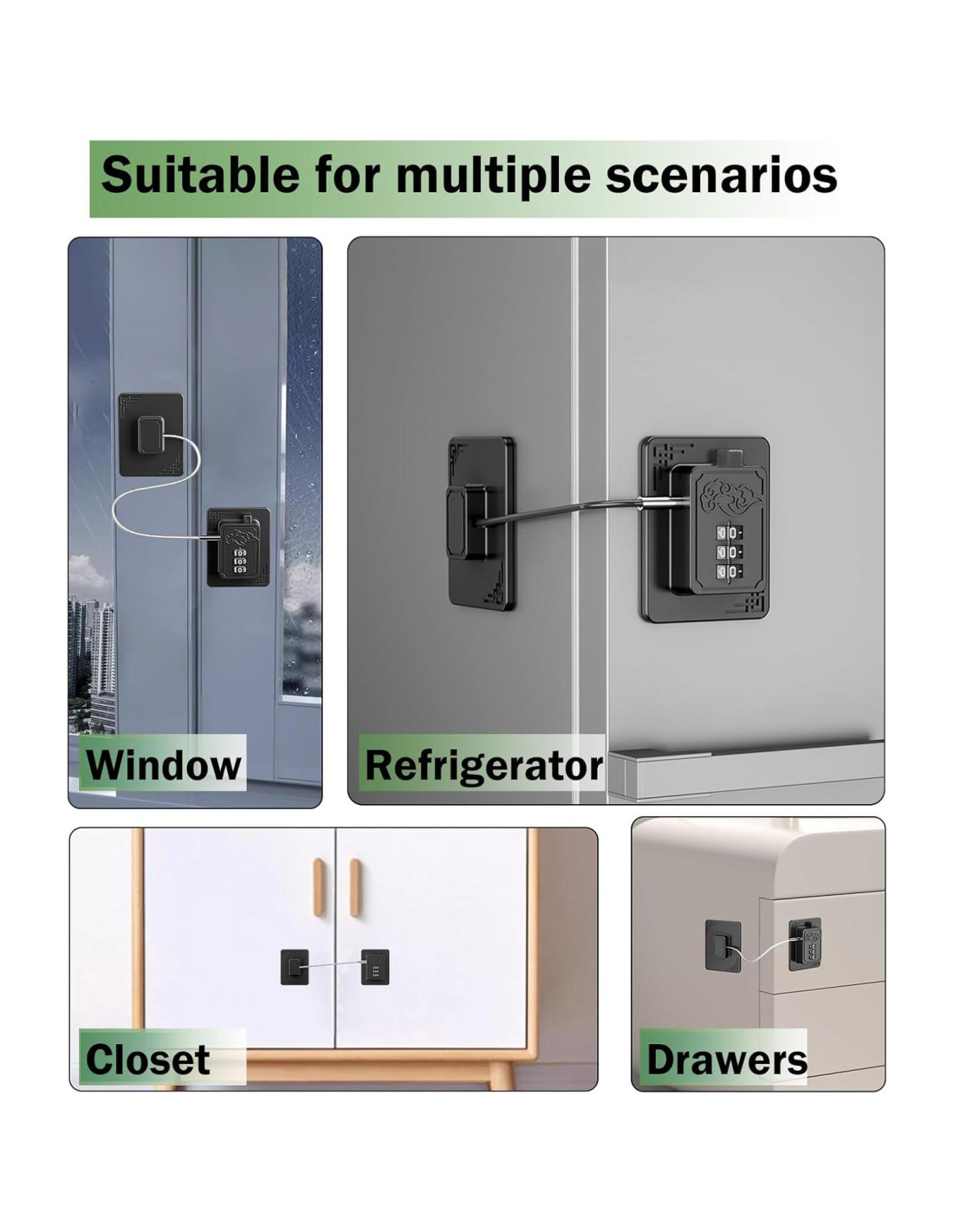 Suitable for multiple scenarios

Window

Refrigerator

Closet

Drawers