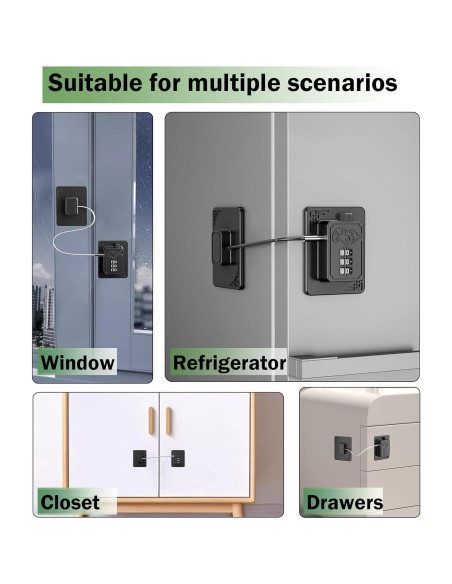 Suitable for multiple scenarios

Window

Refrigerator

Closet

Drawers