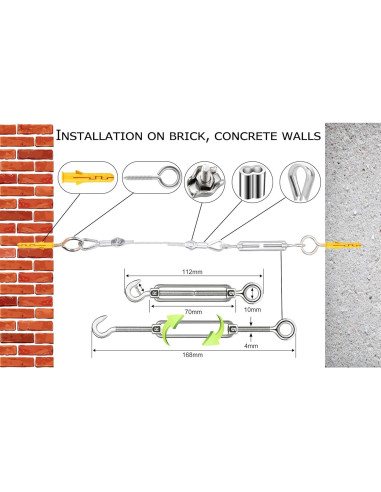 INSTALLATION ON BRICK, CONCRETE WALLS

112mm

70mm

10mm

4mm

168mm