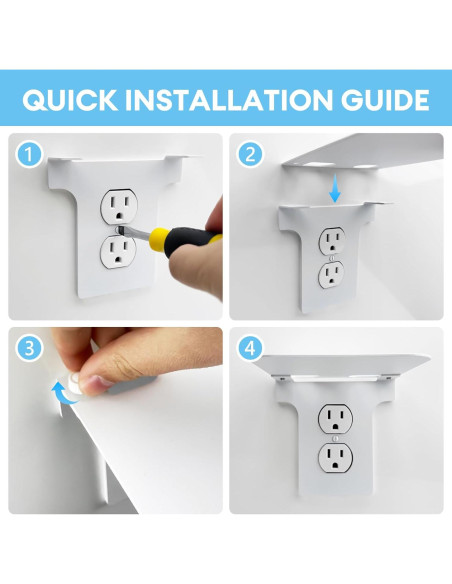 QUICK INSTALLATION GUIDE

1

2

3

4