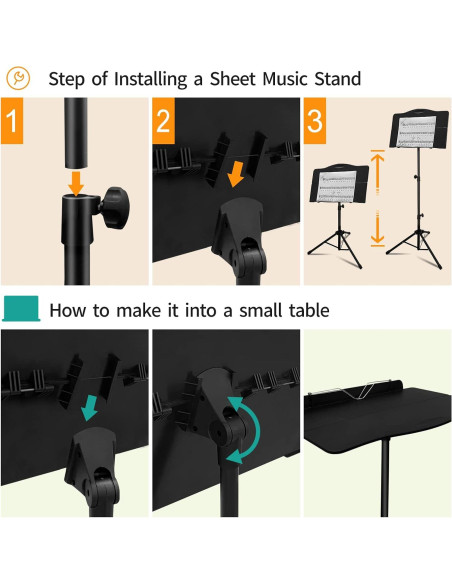 Step of Installing a Sheet Music Stand

1

2

3

How to make it into a small table