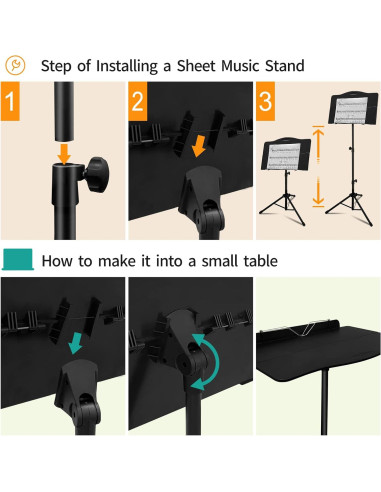 Step of Installing a Sheet Music Stand

1

2

3

How to make it into a small table