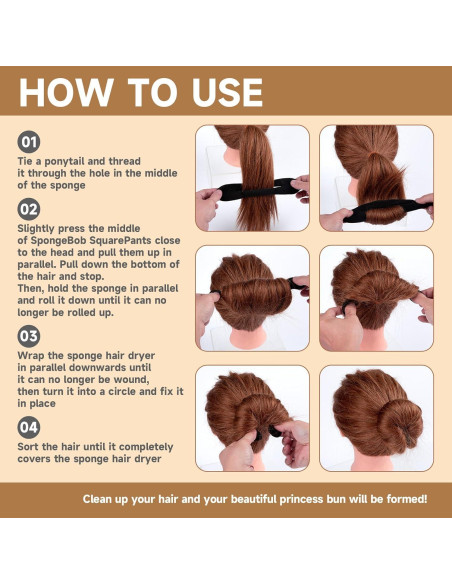 HOW TO USE

01
Tie a ponytail and thread it through the hole in the middle of the sponge

02
Slightly press the middle of SpongeBob SquarePants close to the head and pull them up in parallel. Pull down the bottom of the hair and stop.
Then, hold the sponge in parallel and roll it down until it can no longer be rolled up.

03
Wrap the sponge hair dryer in parallel downwards until it can no longer be wound, then turn it into a circle and fix it in place

04
Sort the hair until it completely covers the sponge hair dryer

Clean up your hair and your beautiful princess bun will be formed!