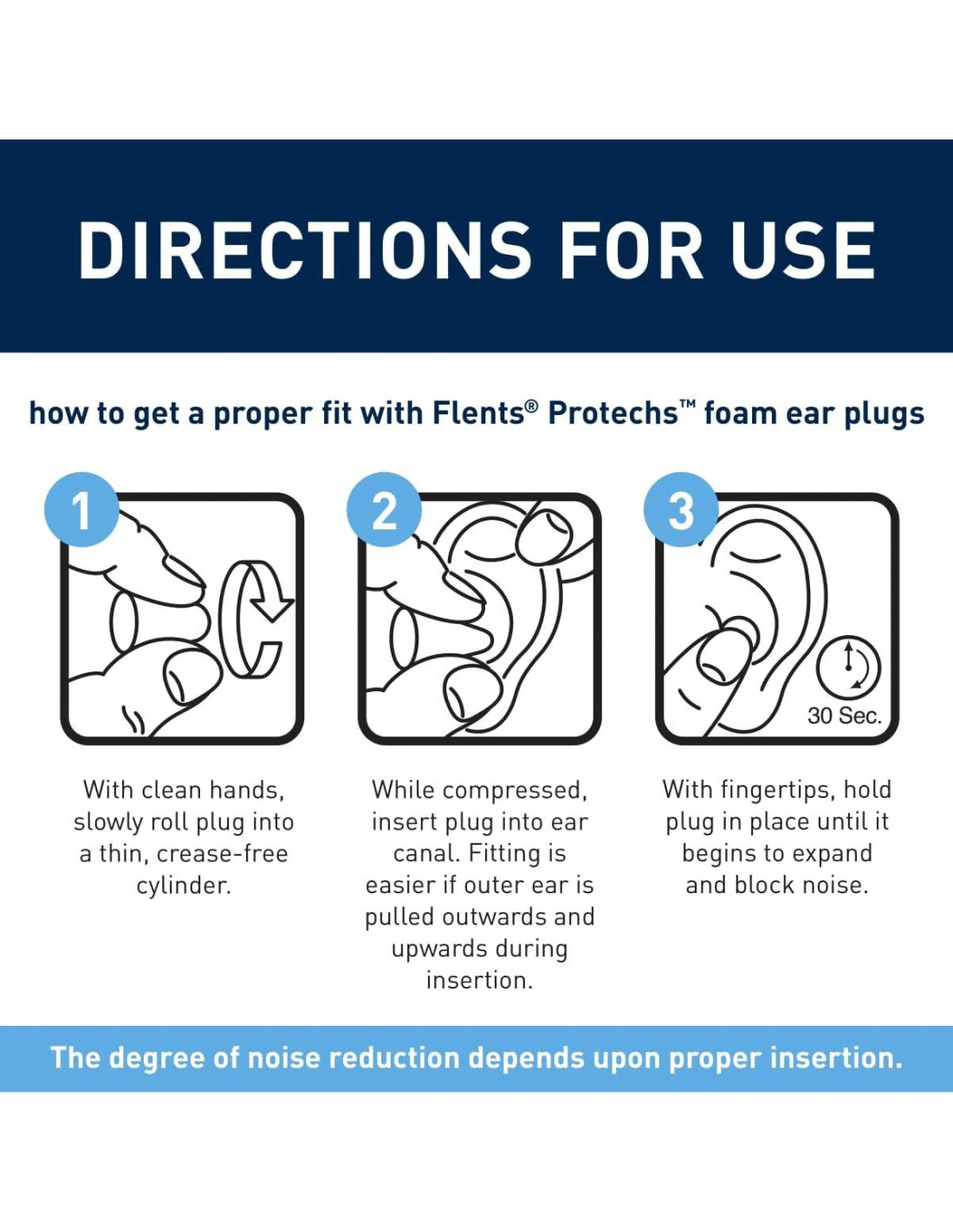 DIRECTIONS FOR USE

how to get a proper fit with Flents® Protechs™ foam ear plugs

1

With clean hands, slowly roll plug into a thin, crease-free cylinder.

2

While compressed, insert plug into ear canal. Fitting is easier if outer ear is pulled outwards and upwards during insertion.

3

30 Sec.

With fingertips, hold plug in place until it begins to expand and block noise.

The degree of noise reduction depends upon proper insertion.