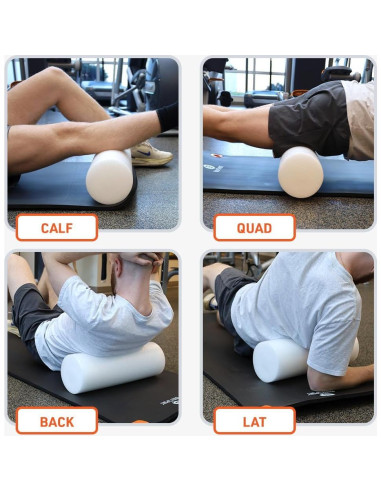 CALF

QUAD

BACK

LAT