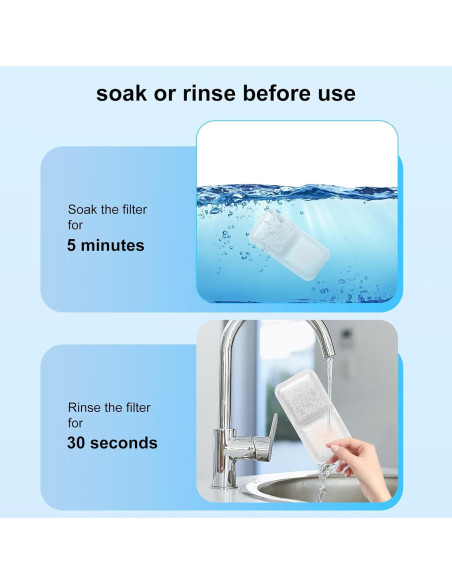 soak or rinse before use

Soak the filter for
5 minutes

Rinse the filter for
30 seconds