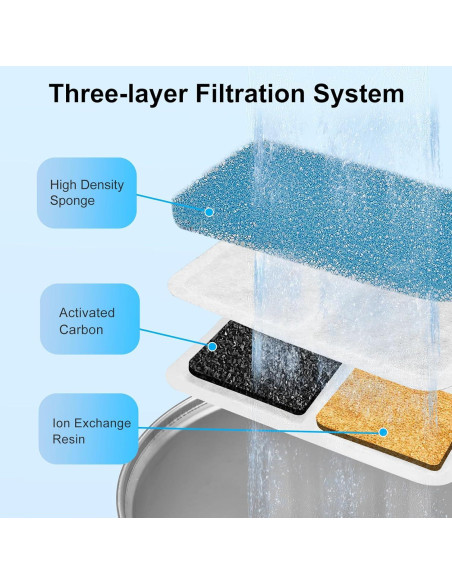 Three-layer Filtration System

High Density Sponge

Activated Carbon

Ion Exchange Resin