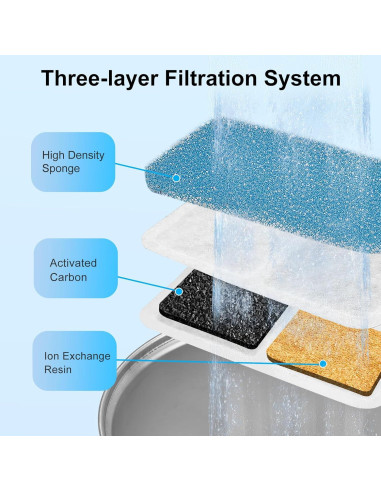 Three-layer Filtration System

High Density Sponge

Activated Carbon

Ion Exchange Resin