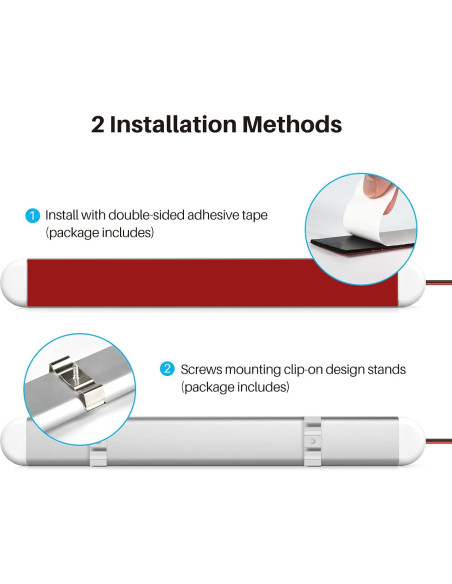 2 Installation Methods

1 Install with double-sided adhesive tape (package includes)

2 Screws mounting clip-on design stands (package includes)