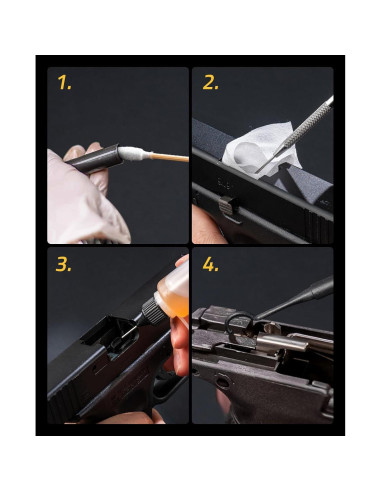 1.

2.

3.

4.