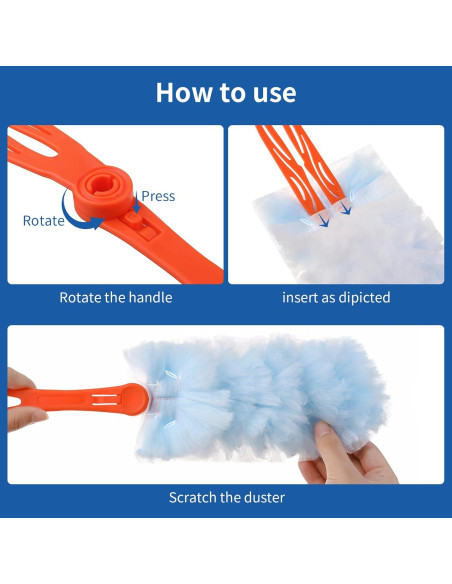 How to use

Press

Rotate

Rotate the handle

insert as dipicted

Scratch the duster