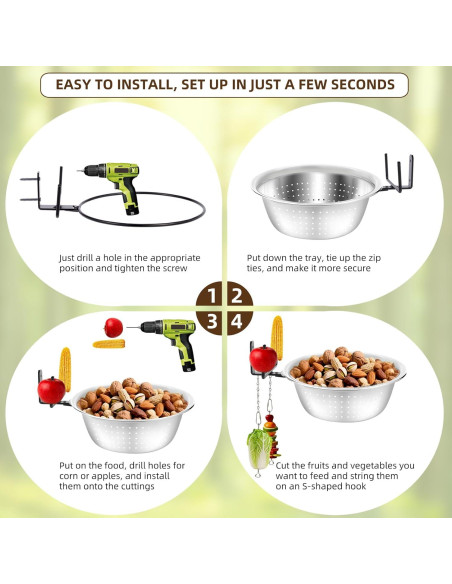 EASY TO INSTALL, SET UP IN JUST A FEW SECONDS

Just drill a hole in the appropriate position and tighten the screw

Put down the tray, tie up the zip ties, and make it more secure

1 2
3 4

Put on the food, drill holes for corn or apples, and install them onto the cuttings

Cut the fruits and vegetables you want to feed and string them on an S-shaped hook