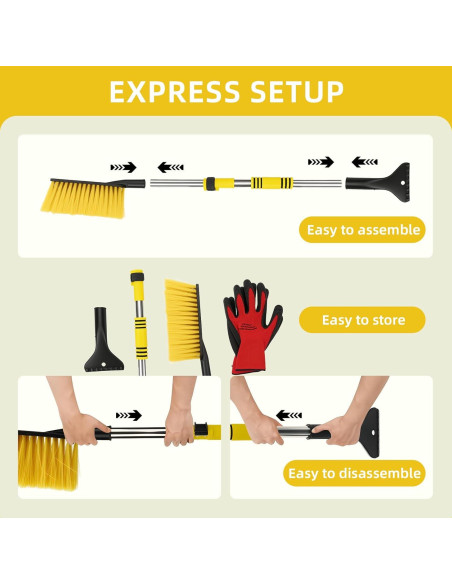 EXPRESS SETUP

Easy to assemble

Easy to store

Easy to disassemble