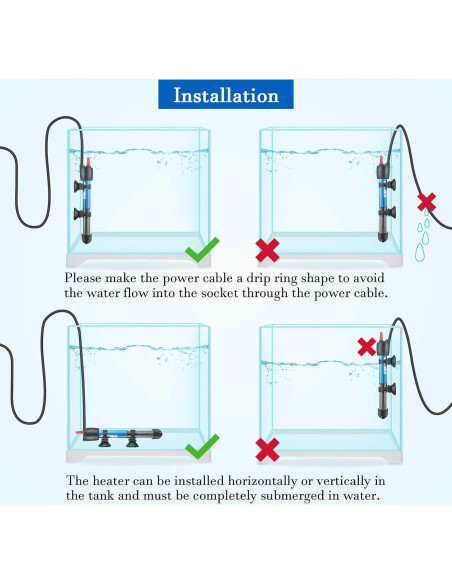 Installation

Please make the power cable a drip ring shape to avoid the water flow into the socket through the power cable.

The heater can be installed horizontally or vertically in the tank and must be completely submerged in water.