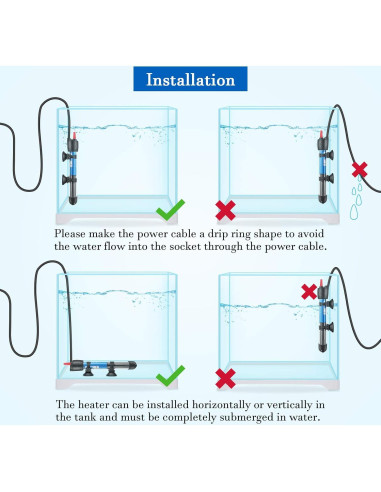 Installation

Please make the power cable a drip ring shape to avoid the water flow into the socket through the power cable.

The heater can be installed horizontally or vertically in the tank and must be completely submerged in water.