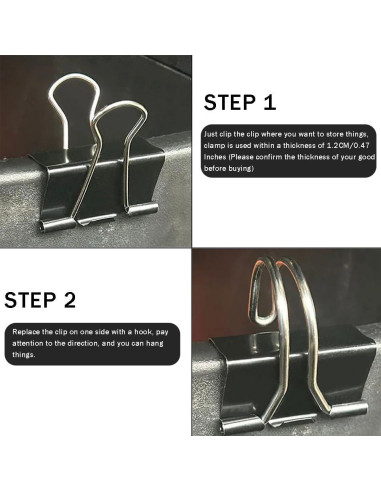 STEP 1

Just clip the clip where you want to store things, clamp is used within a thickness of 1.2CM/0.47 Inches (Please confirm the thickness of your good before buying)

STEP 2

Replace the clip on one side with a hook, pay attention to the direction, and you can hang things.