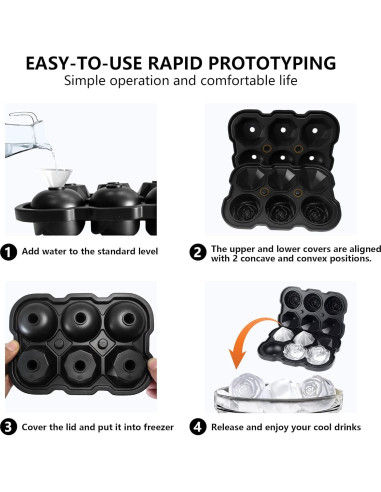 EASY-TO-USE RAPID PROTOTYPING
Simple operation and comfortable life

1 Add water to the standard level

2 The upper and lower covers are aligned with 2 concave and convex positions.

3 Cover the lid and put it into freezer

4 Release and enjoy your cool drinks