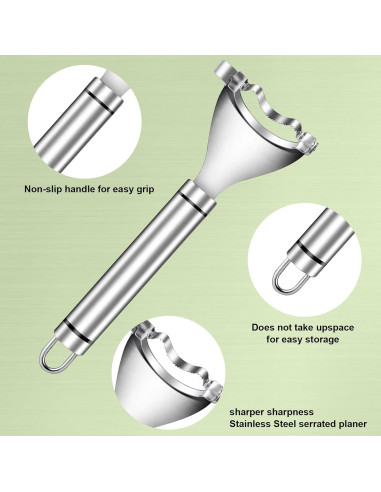 Non-slip handle for easy grip

Does not take upspace
for easy storage

sharper sharpness
Stainless Steel serrated planer