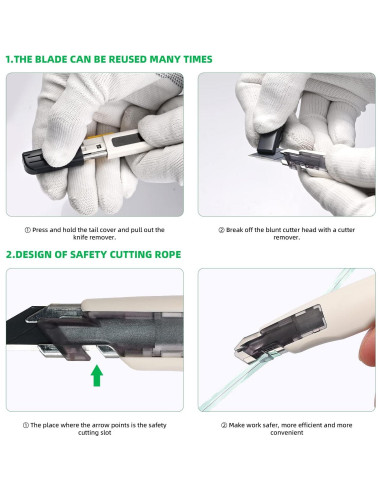 1.THE BLADE CAN BE REUSED MANY TIMES

① Press and hold the tail cover and pull out the knife remover.

② Break off the blunt cutter head with a cutter remover.

2.DESIGN OF SAFETY CUTTING ROPE

① The place where the arrow points is the safety cutting slot

② Make work safer, more efficient and more convenient