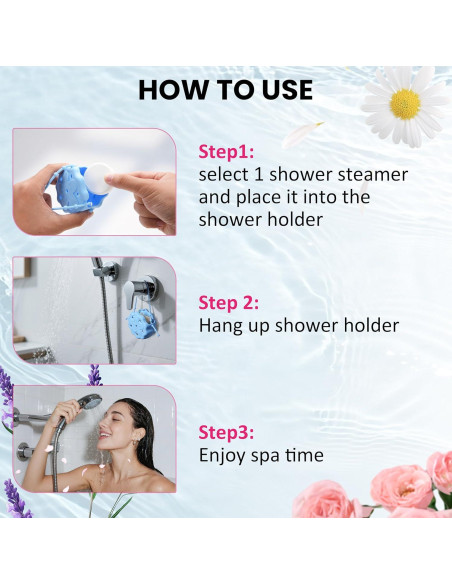 HOW TO USE

Step1:
select 1 shower steamer and place it into the shower holder

Step 2:
Hang up shower holder

Step3:
Enjoy spa time