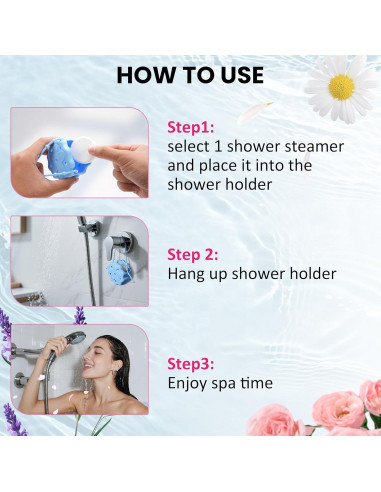 HOW TO USE

Step1:
select 1 shower steamer and place it into the shower holder

Step 2:
Hang up shower holder

Step3:
Enjoy spa time