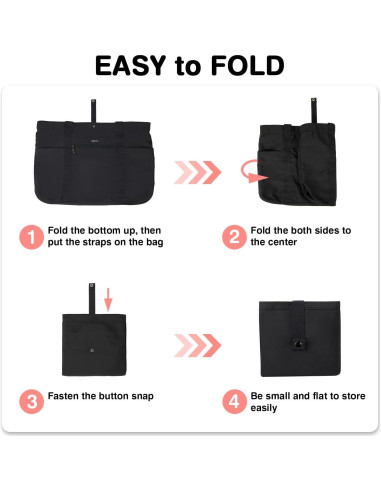 EASY to FOLD

1 Fold the bottom up, then put the straps on the bag

2 Fold the both sides to the center

3 Fasten the button snap

4 Be small and flat to store easily