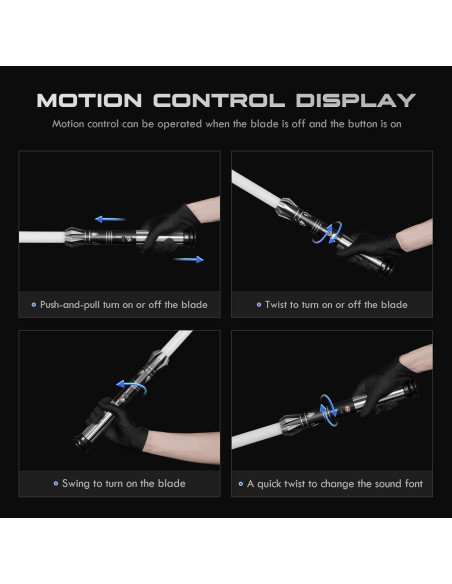 MOTION CONTROL DISPLAY

Motion control can be operated when the blade is off and the button is on

Push-and-pull turn on or off the blade

Twist to turn on or off the blade

Swing to turn on the blade

A quick twist to change the sound font