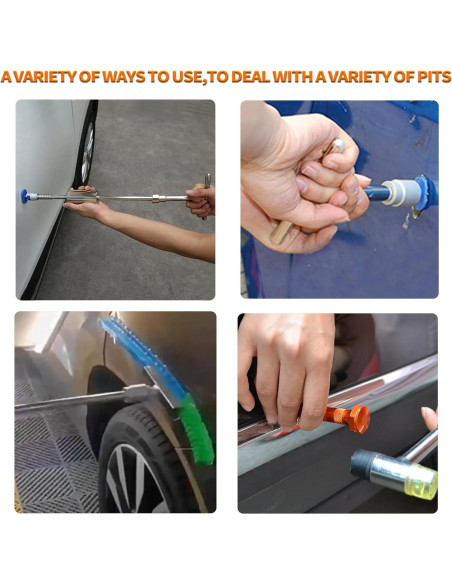 A VARIETY OF WAYS TO USE,TO DEAL WITH A VARIETY OF PITS