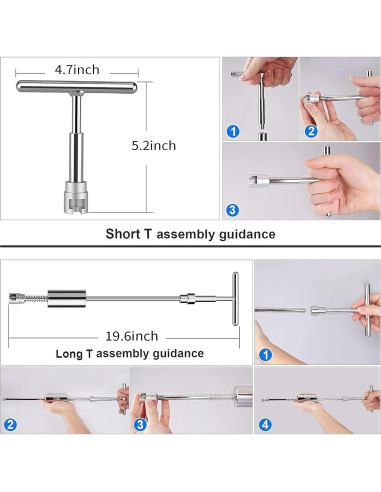 4.7inch

5.2inch

1

2

3

Short T assembly guidance

19.6inch

Long T assembly guidance

1

2

3

4