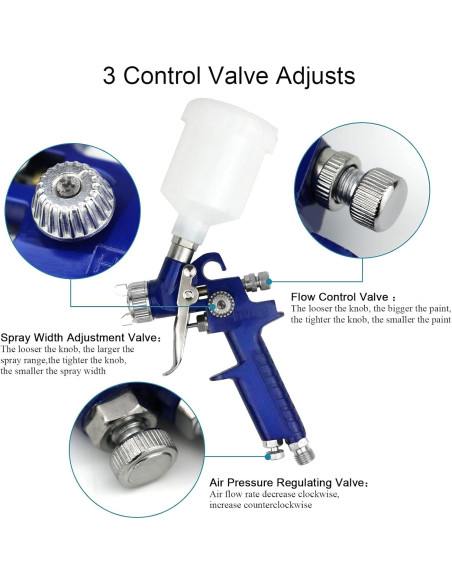 3 Control Valve Adjusts

Flow Control Valve：
The looser the knob, the bigger the paint, the tighter the knob, the smaller the paint

Spray Width Adjustment Valve：
The looser the knob, the larger the spray range,the tighter the knob, the smaller the spray width

Air Pressure Regulating Valve：
Air flow rate decrease clockwise, increase counterclockwise