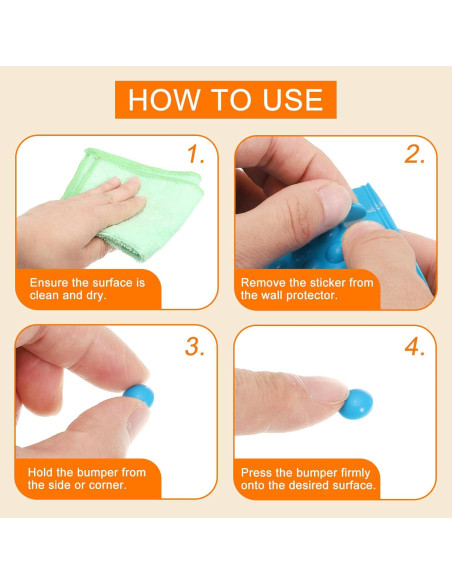 HOW TO USE

1.

Ensure the surface is clean and dry.

2.

Remove the sticker from the wall protector.

3.

Hold the bumper from the side or corner.

4.

Press the bumper firmly onto the desired surface.