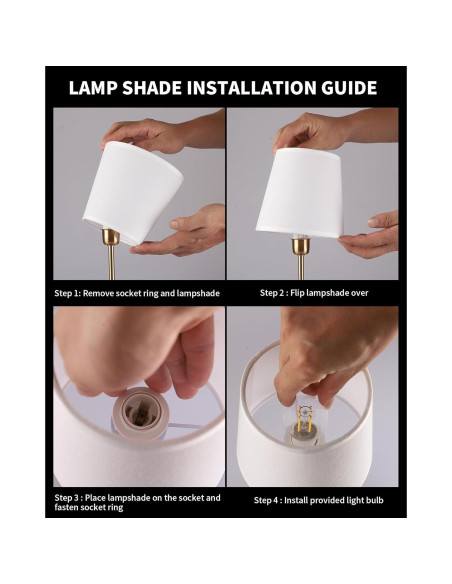 LAMP SHADE INSTALLATION GUIDE

Step 1: Remove socket ring and lampshade

Step 2 : Flip lampshade over

Step 3 : Place lampshade on the socket and fasten socket ring

Step 4 : Install provided light bulb